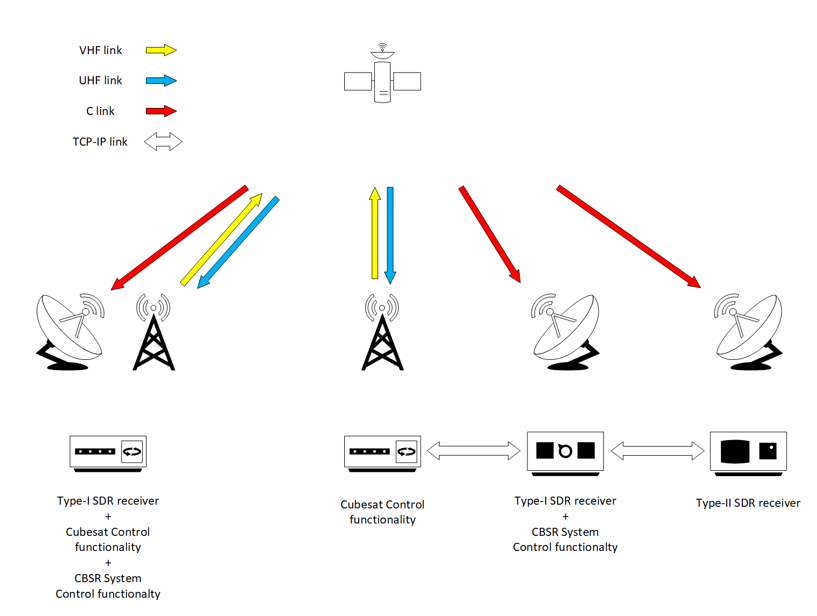 VHF link

UHF link

C link

TCP-IP link

Type-I SDR receiver
+
Cubesat Control functionality
+
CBSR System Control functionalty

Cubesat Control functionality

Type-I SDR receiver
+
CBSR System Control functionalty

Type-II SDR receiver